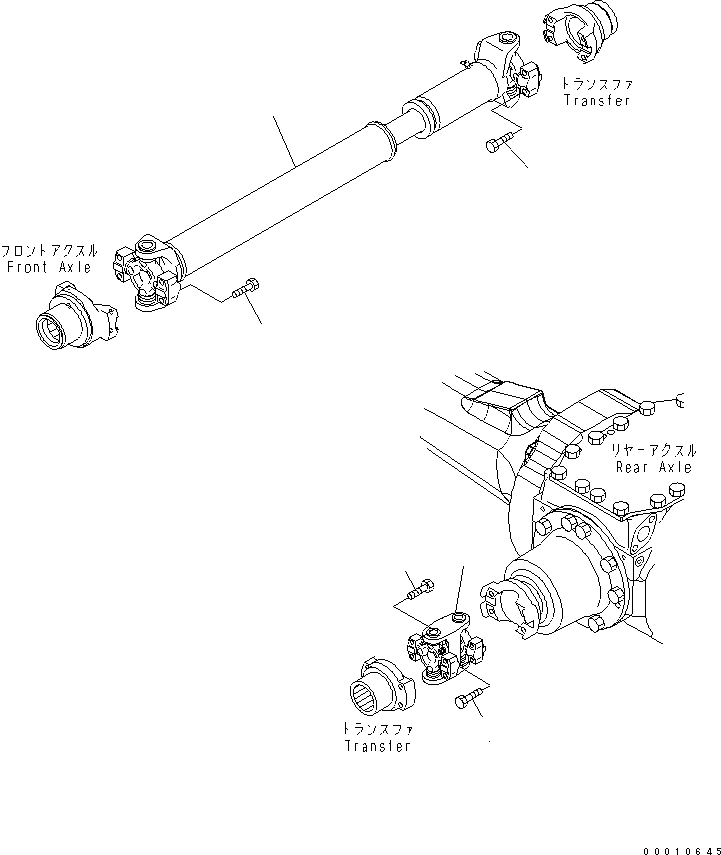 トランスファ
Transfer

フロントアクスル
Front Axle

リヤーアクスル
Rear Axle

トランスファ
Transfer

00010645