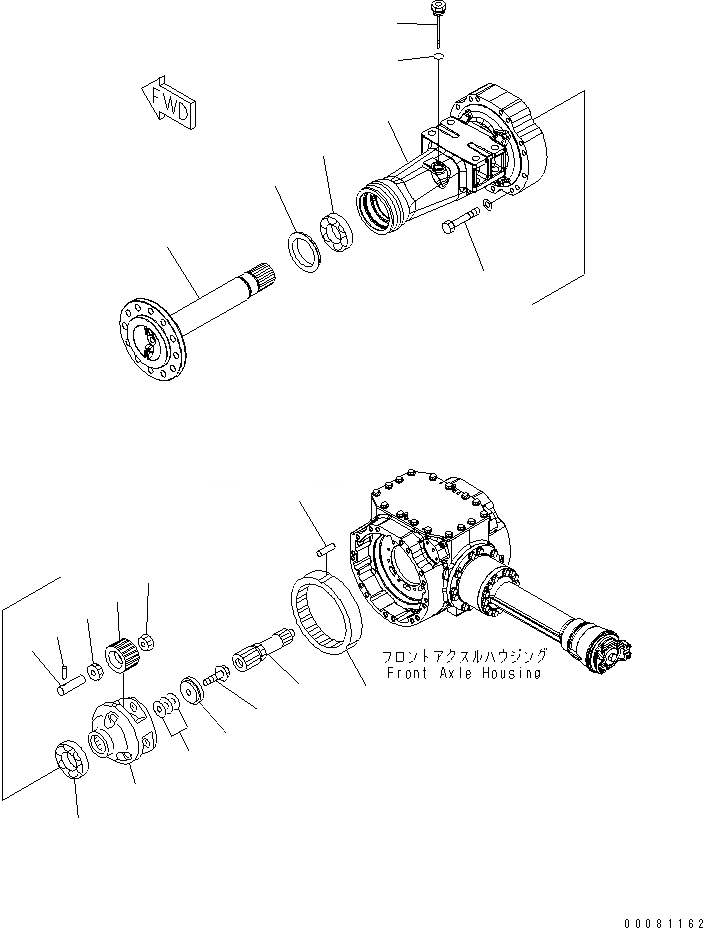 FWD

フロントアクスルハウジング
Front Axle Housing

00081162