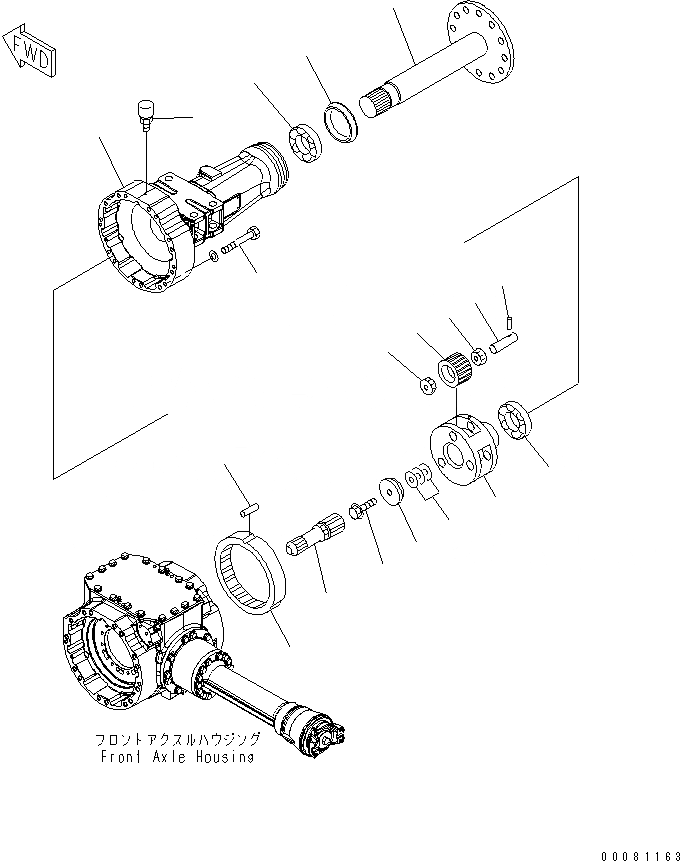 FWD

フロントアクスルハウジング
Front Axle Housing

00081163