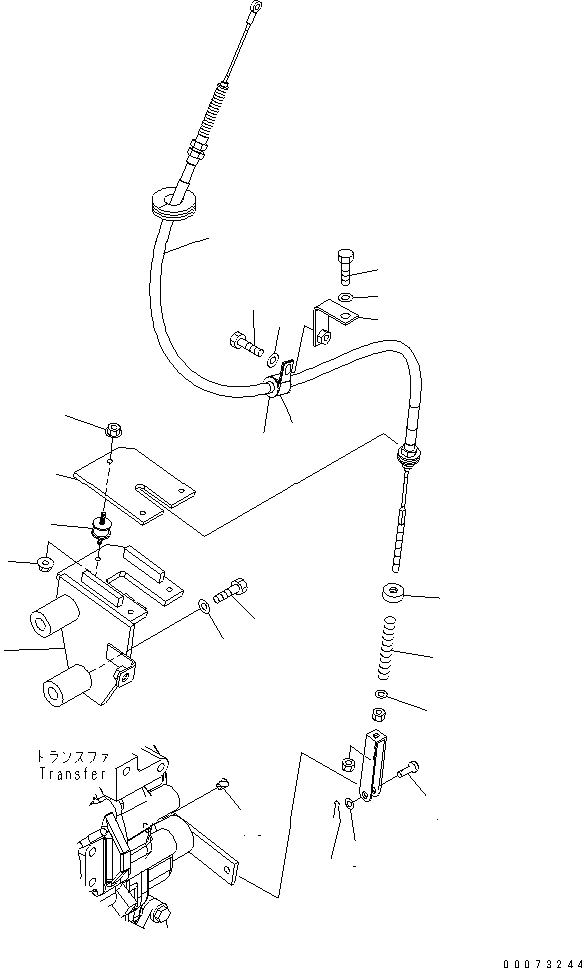 トランスファ
Transfer

00073244