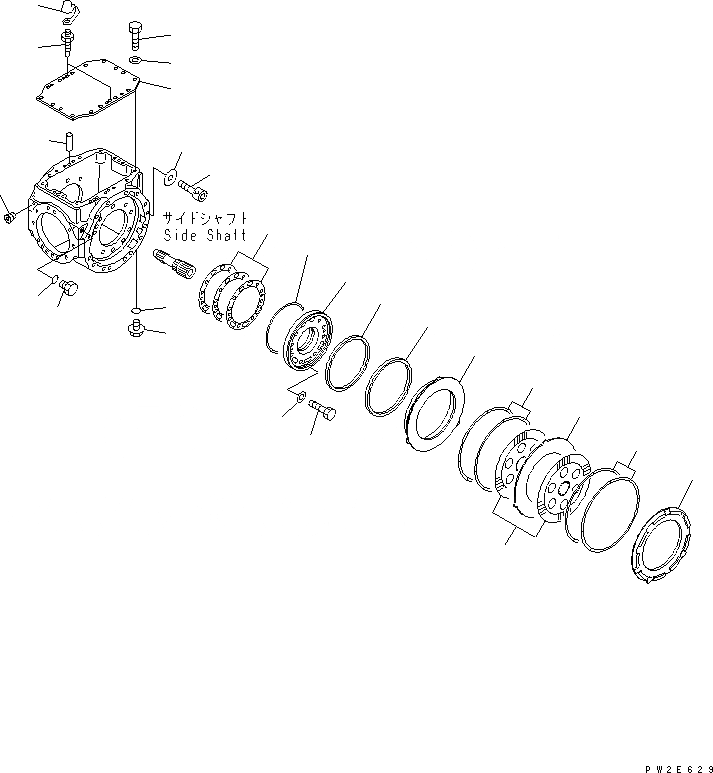 サイドシャフト
Side Shaft

PW2E629