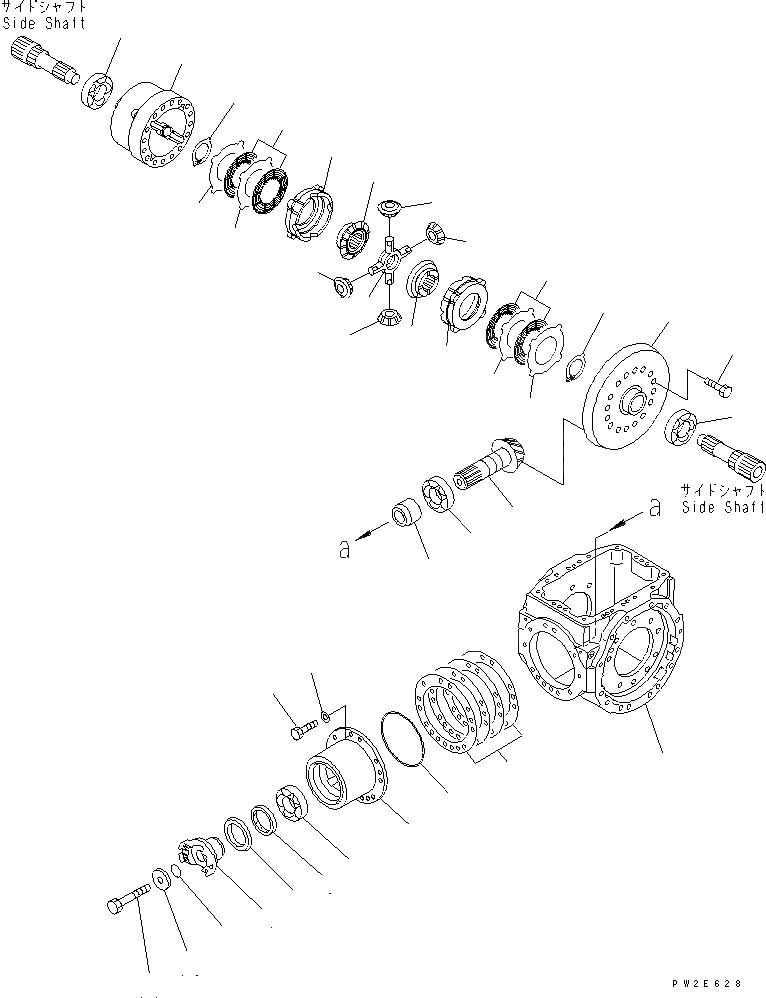 サイドシャフト
Side Shaft

サイドシャフト
Side Shaft

a

a

PW2E628