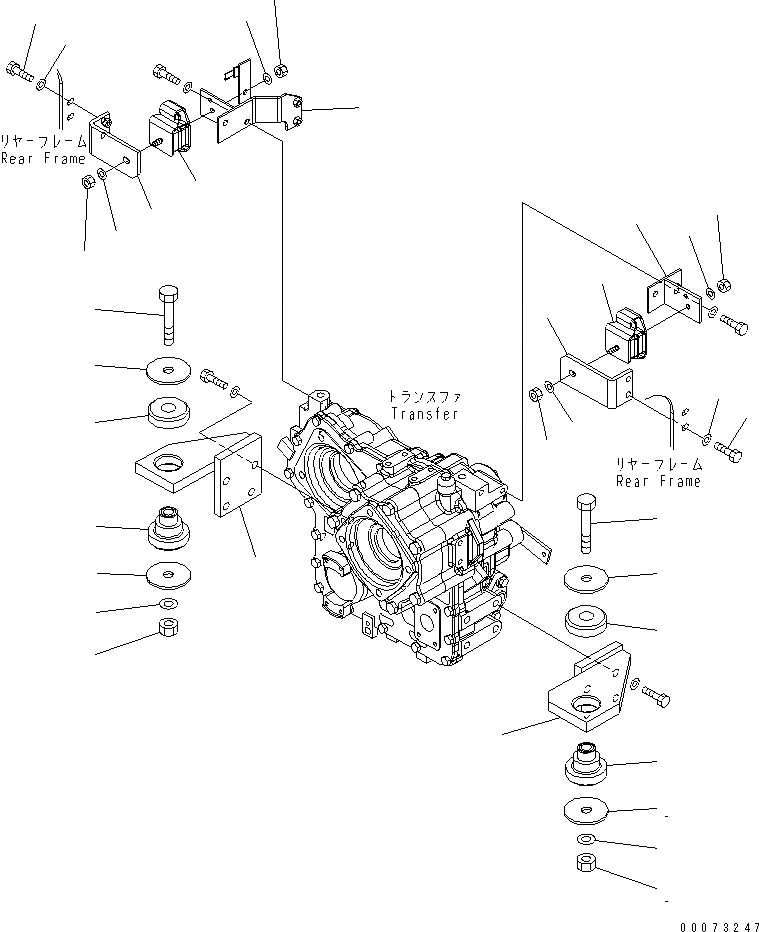 リヤーフレーム
Rear Frame

トランスファ
Transfer

リヤーフレーム
Rear Frame

00073247