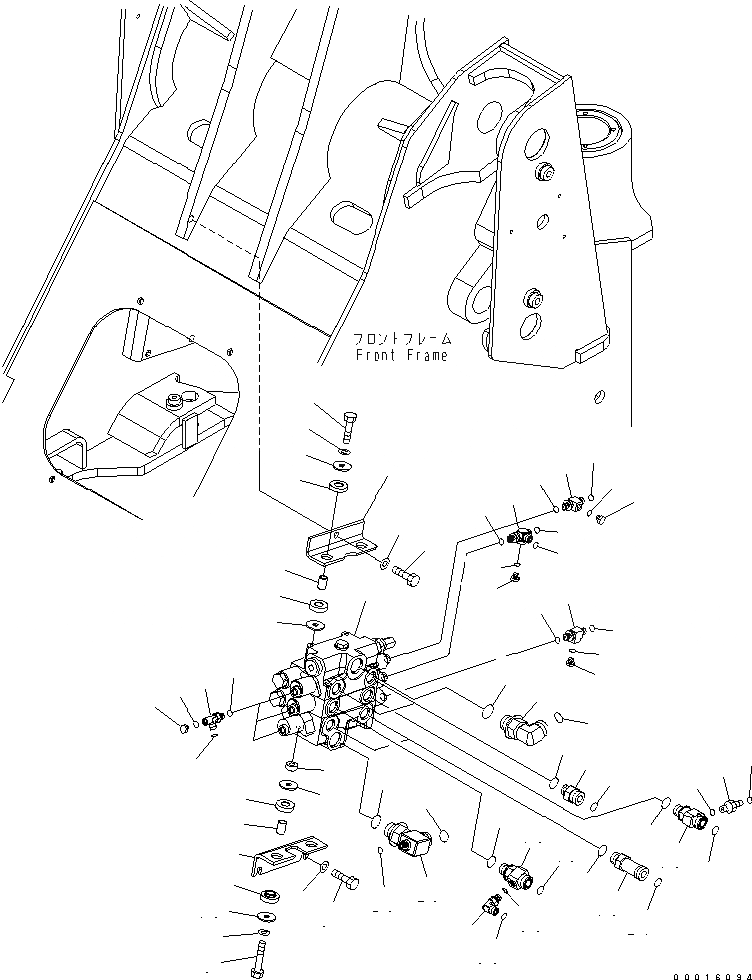 フロントフレーム
Front Frame

00016094