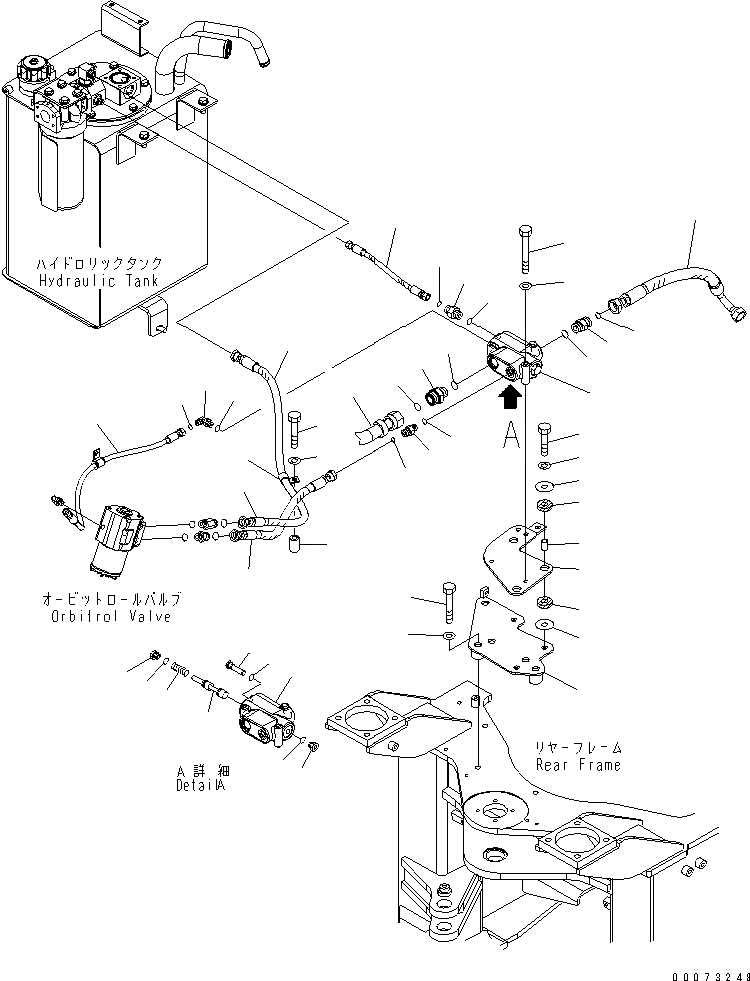 ハイドロリックタンク
Hydraulic Tank

A

オービットロールバルブ
Orbitrol Valve

A 詳 細
DetailA

リヤーフレーム
Rear Frame

00073249