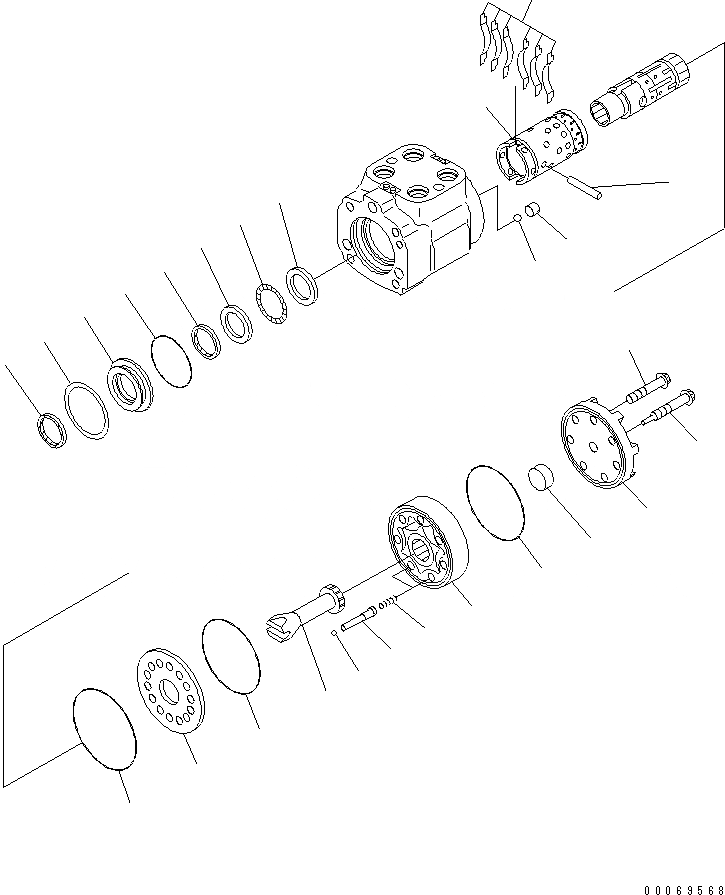 00069568