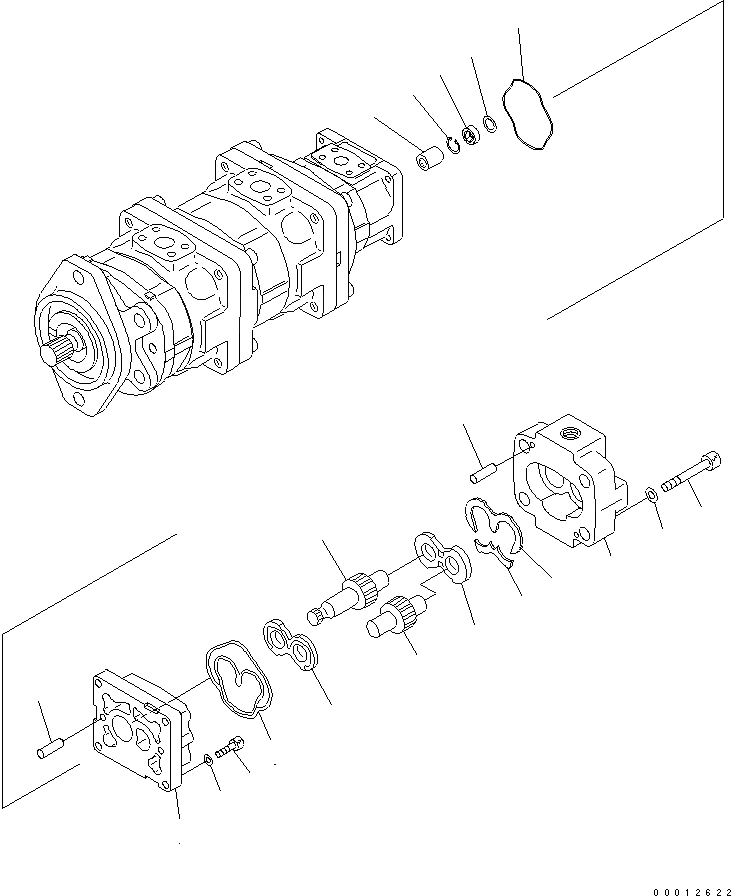 00012622