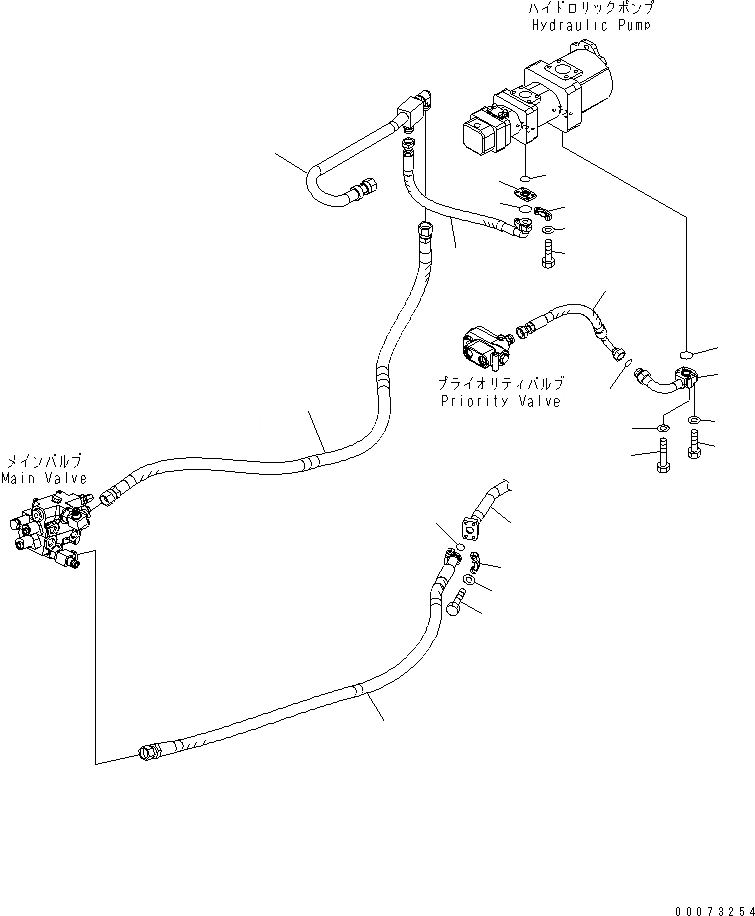 ハイドロリックポンプ
Hydraulic Pump

プライオリティバルブ
Priority Valve

メインバルブ
Main Valve

00073254