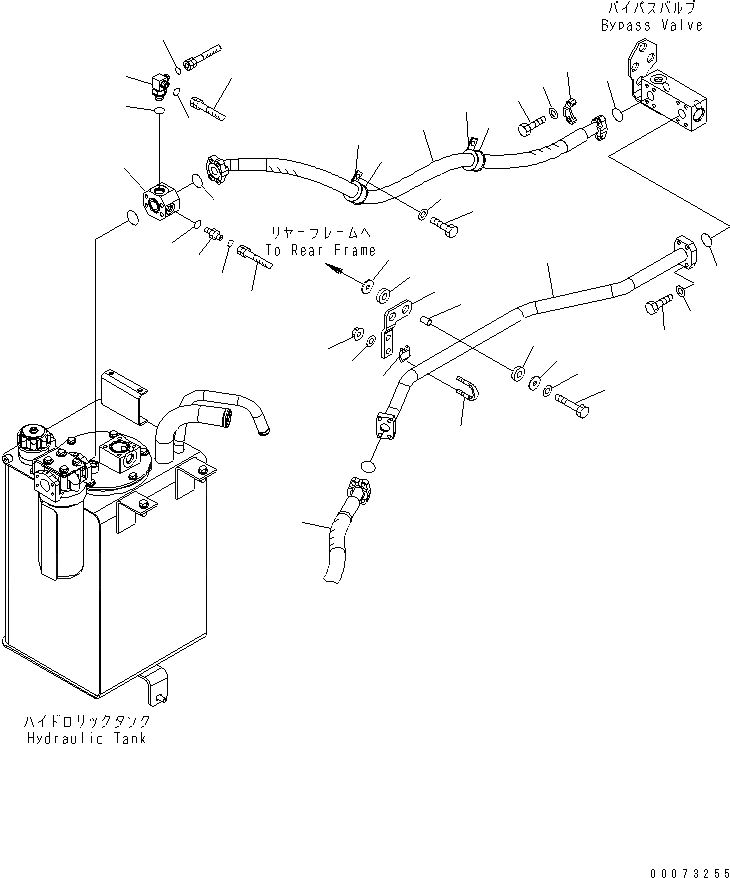 バイパスバルブ
Bypass Valve

リヤーフレームへ
To Rear Frame

ハイドロリックタンク
Hydraulic Tank

00073255