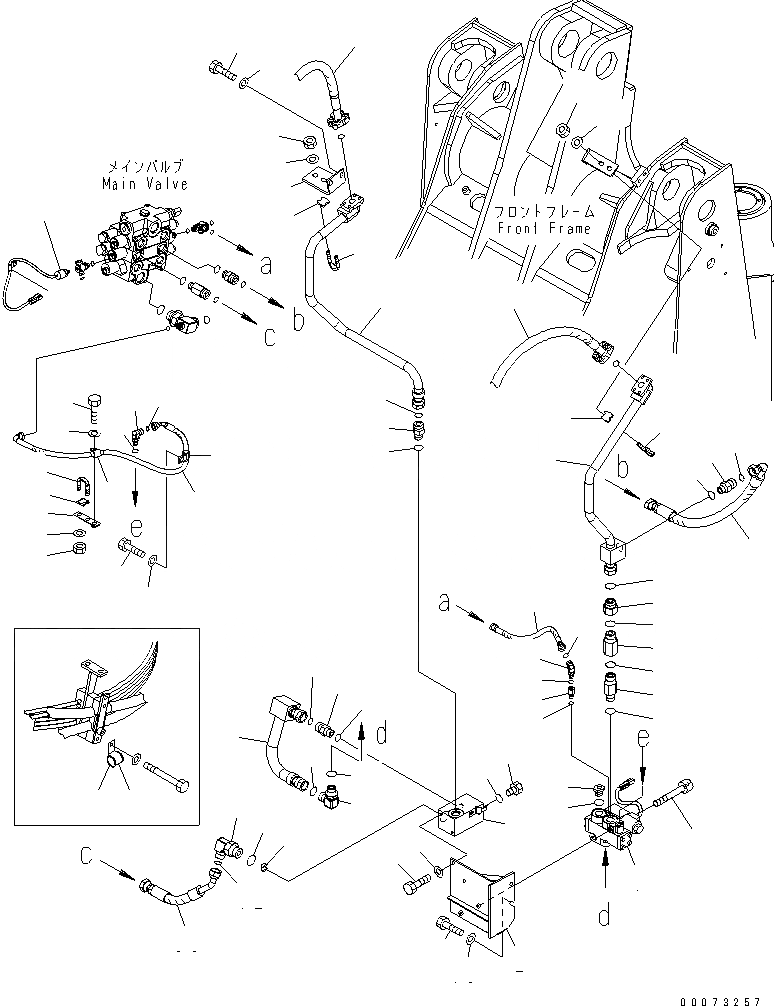 メインバルブ
Main Valve

フロントフレーム
Front Frame

a
b
c
e
b
a
d
e
c
d

00073257