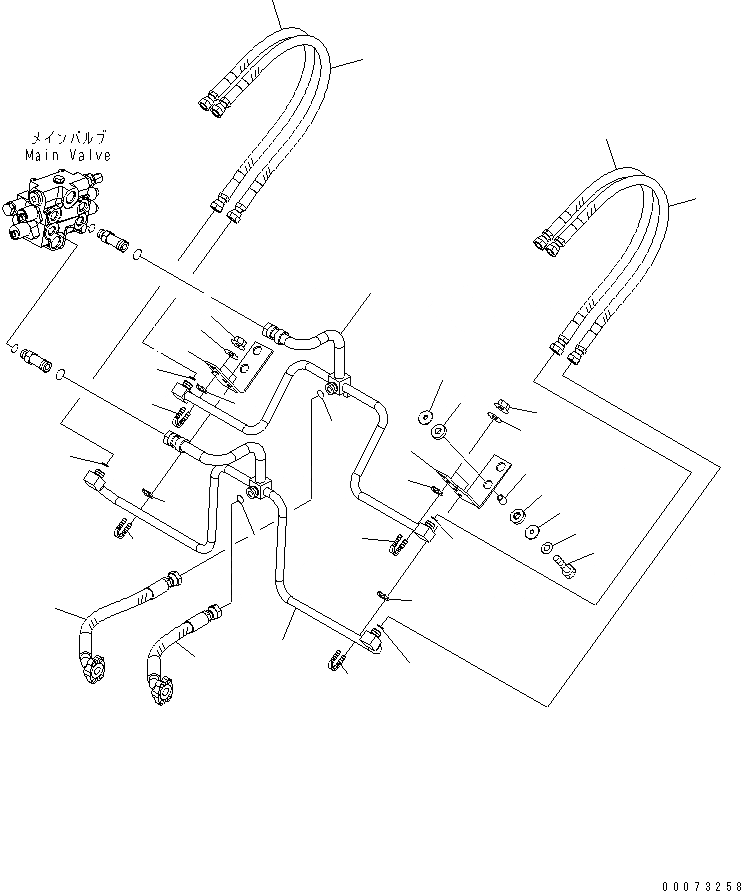 メインバルブ
Main Valve

00073258