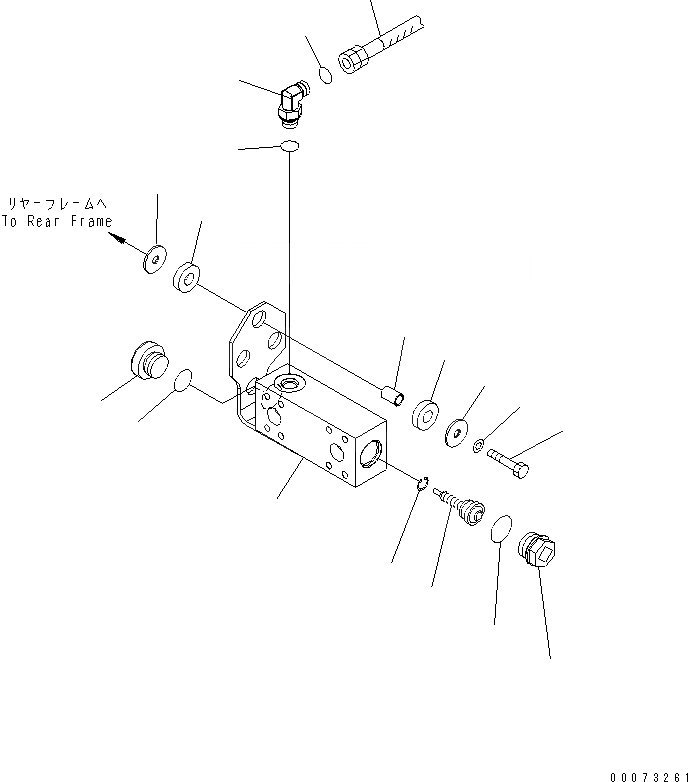 リヤーフレームへ
To Rear Frame

00073261