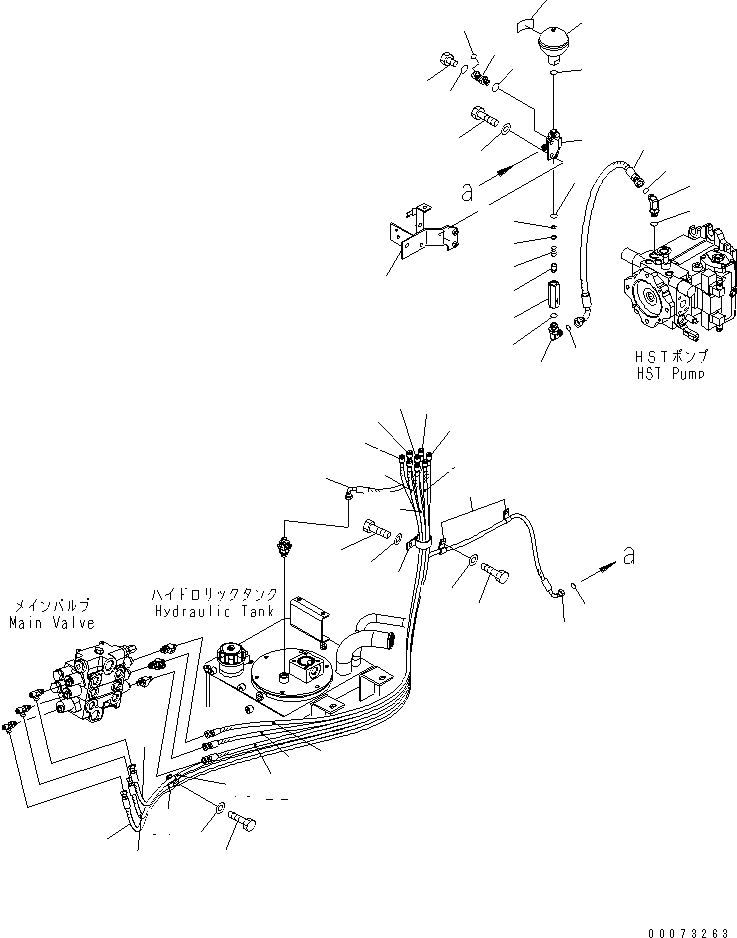 a

HSTポンプ
HST Pump

a

メインバルブ
Main Valve

ハイドロリックタンク
Hydraulic Tank

00073263