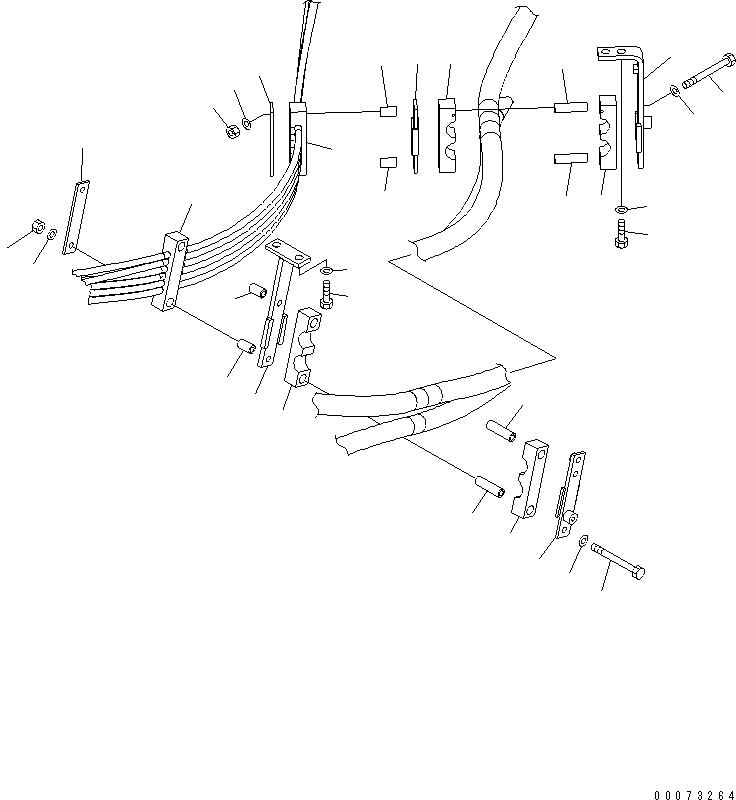 00073264