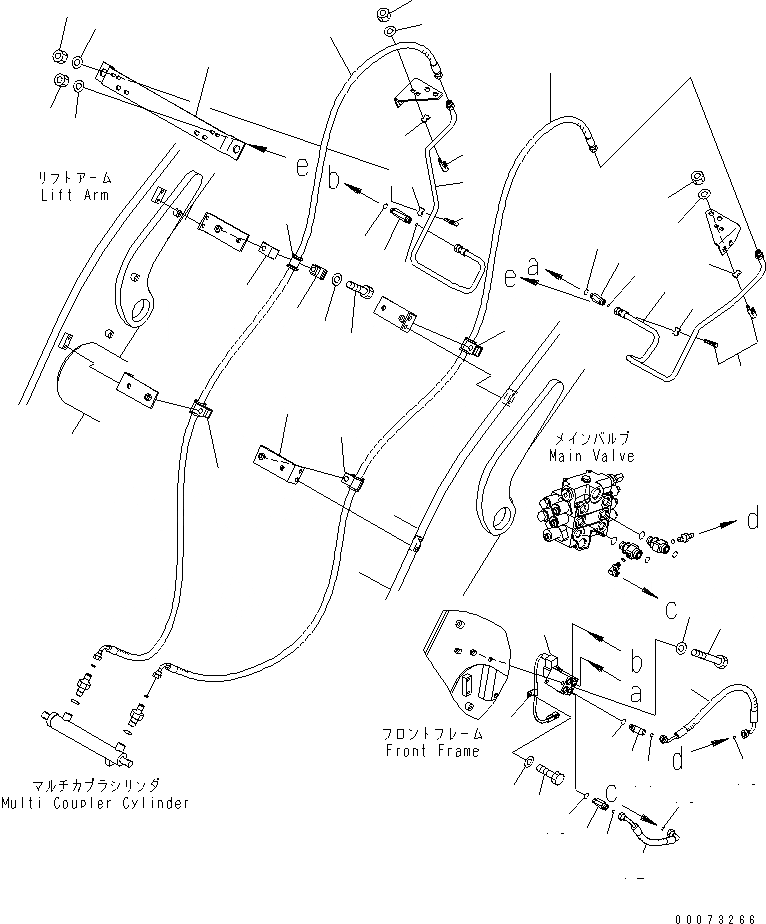 リフトアーム
Lift Arm

e
b
e
a

メインバルブ
Main Valve

d
c
b
a

フロントフレーム
Front Frame

d
c

マルチカプラシリンダ
Multi Coupler Cylinder

00073266