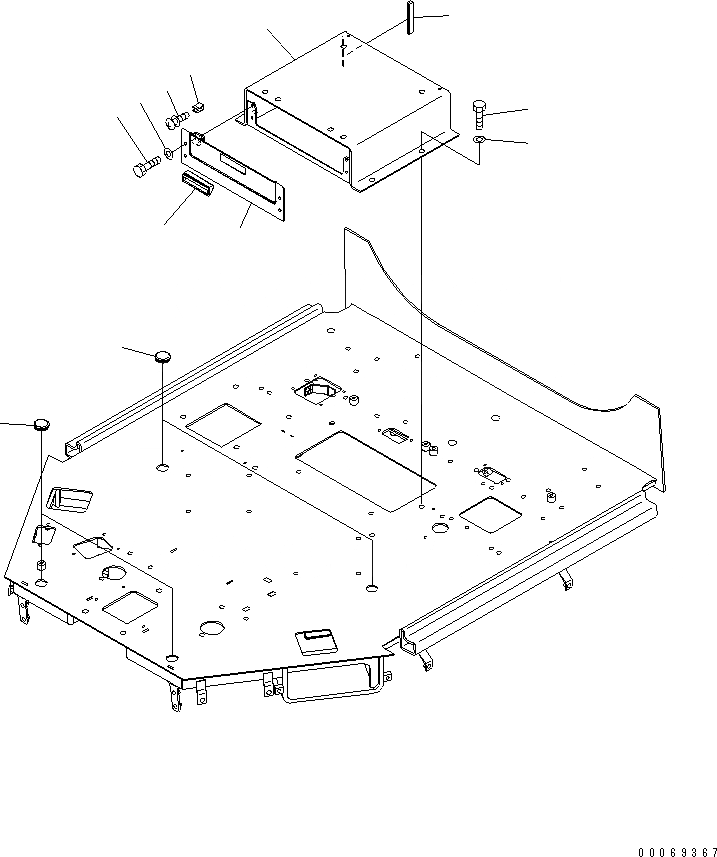 00069367