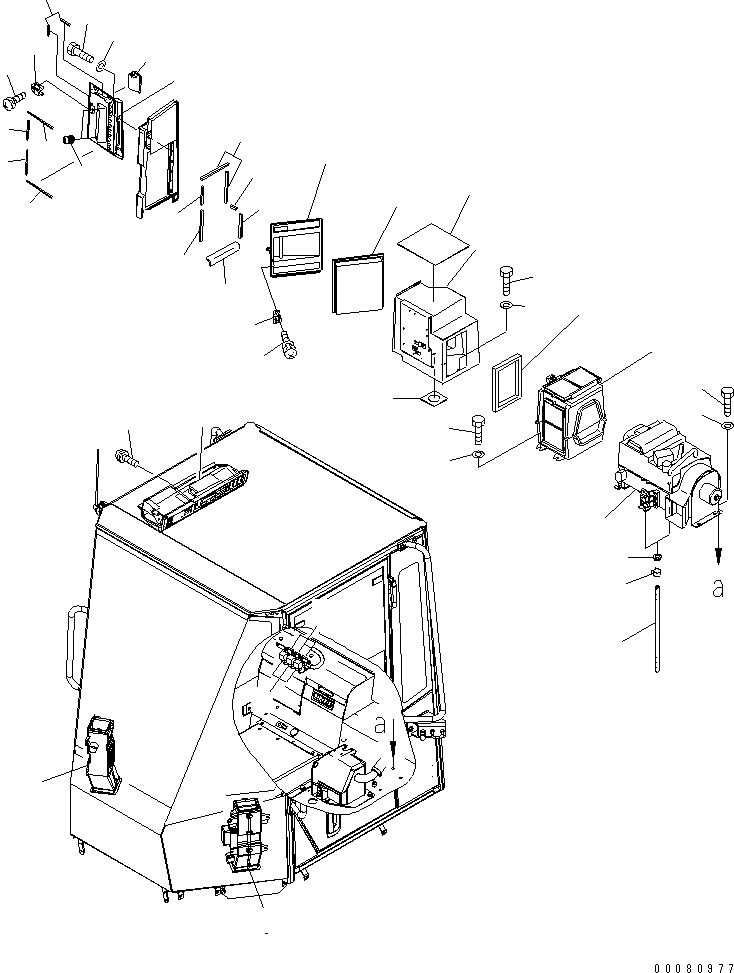 a

a

00080977