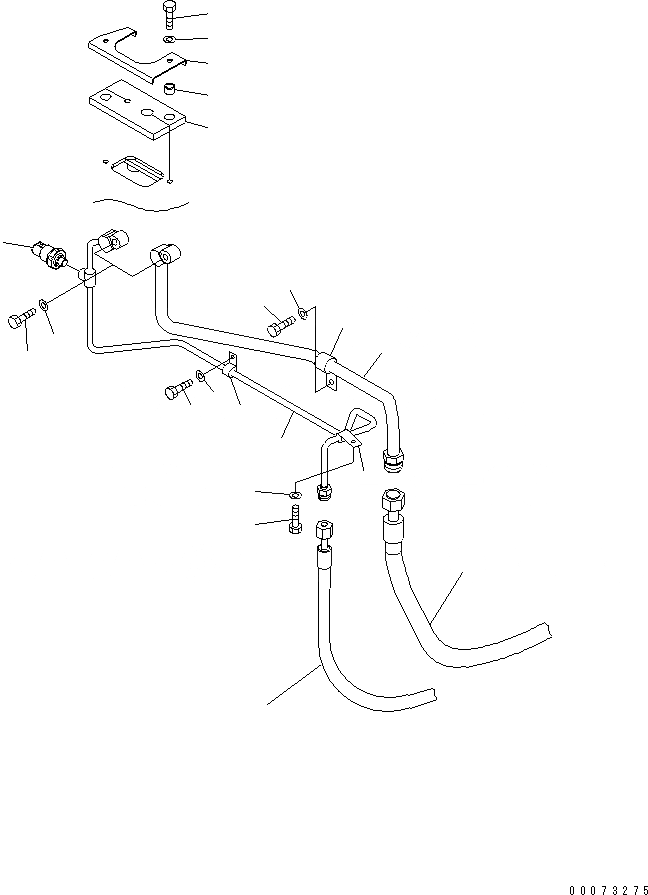 00073275