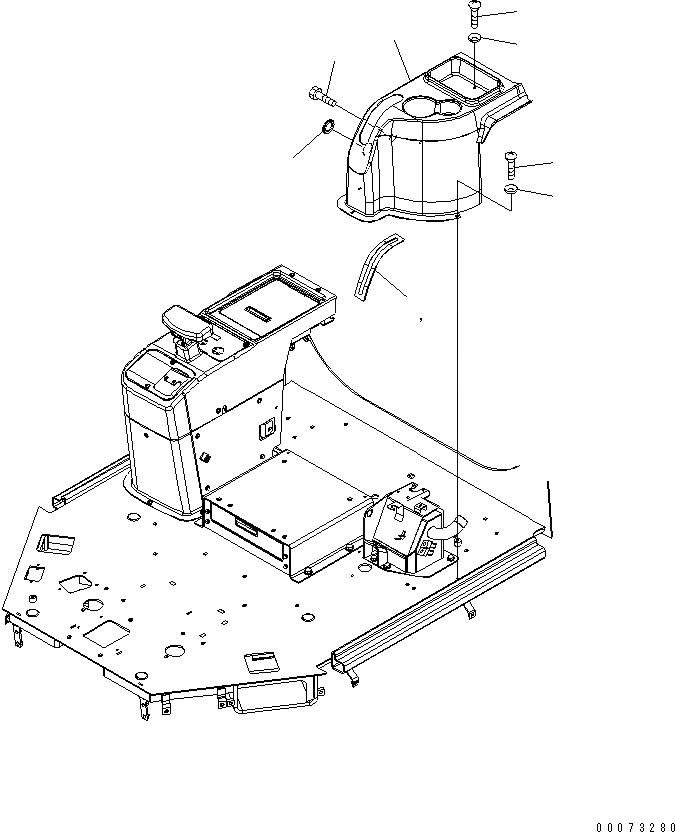 00073280