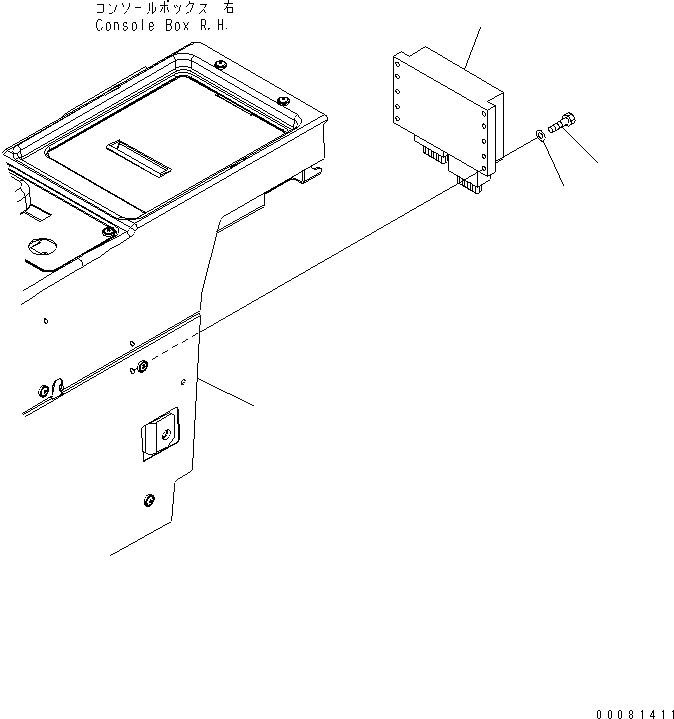 コンソールボックス 右
Console Box R.H.

00081411