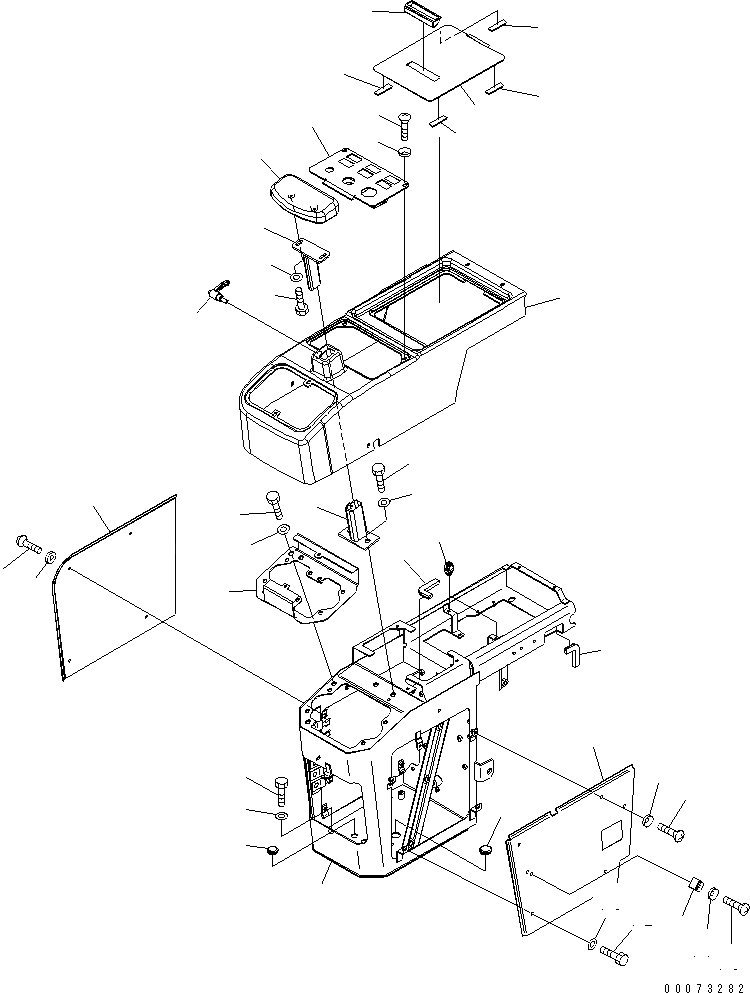 00073282