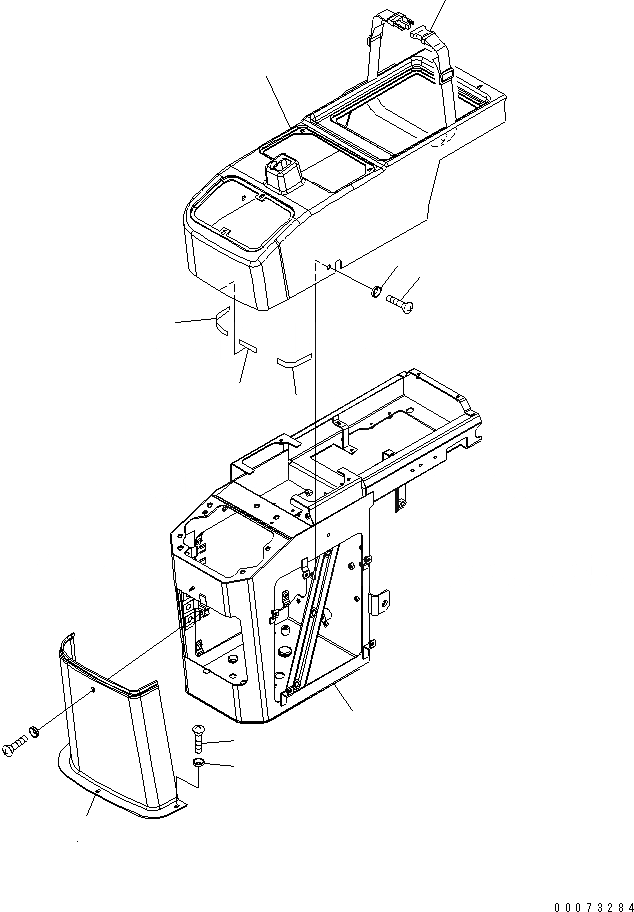 00073284