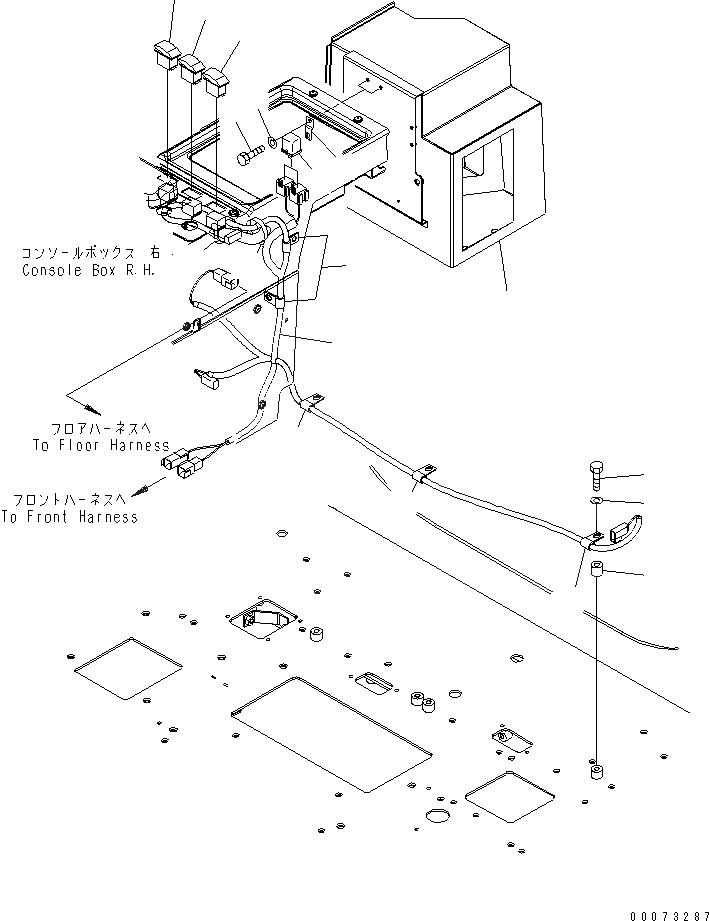 コンソールボックス 右
Console Box R.H.

フロアハーネスへ
To Floor Harness

フロントハーネスへ
To Front Harness

00073287