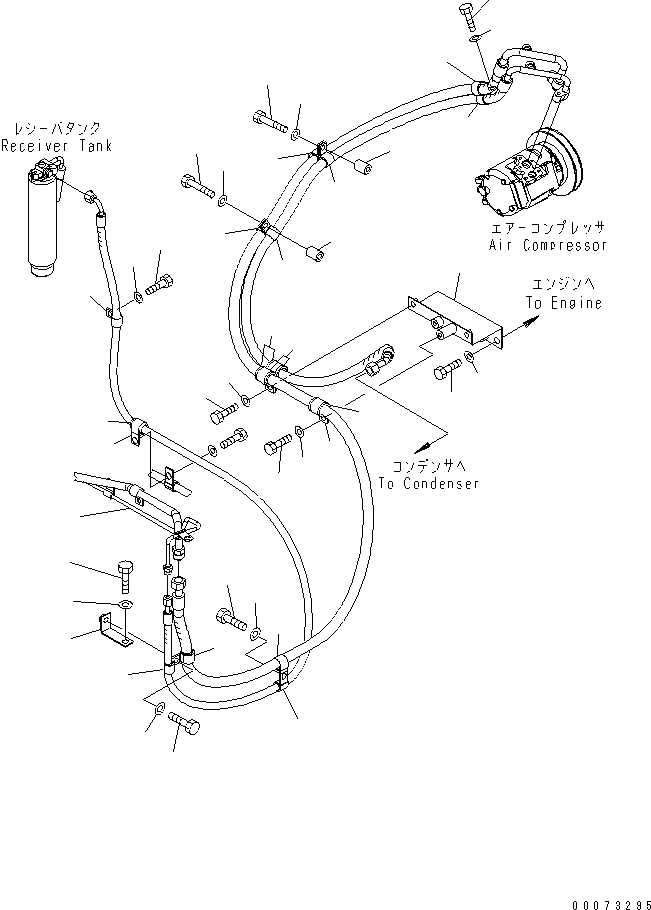 レシーバタンク
Receiver Tank

エアーコンプレッサ
Air Compressor

エンジンへ
To Engine

コンデンサへ
To Condenser

00073295