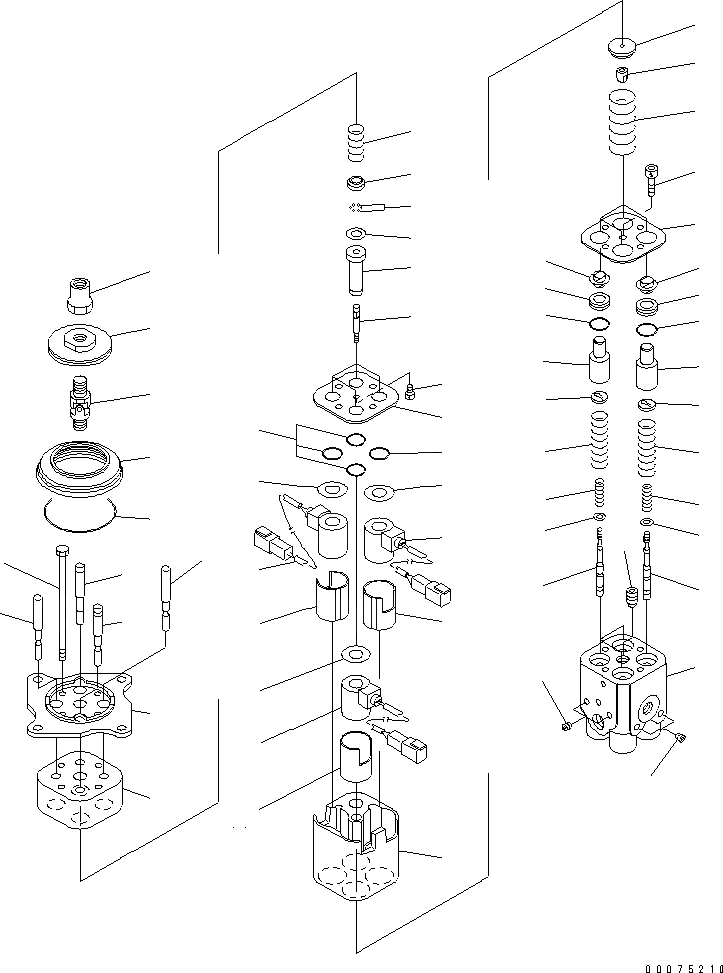 00075210