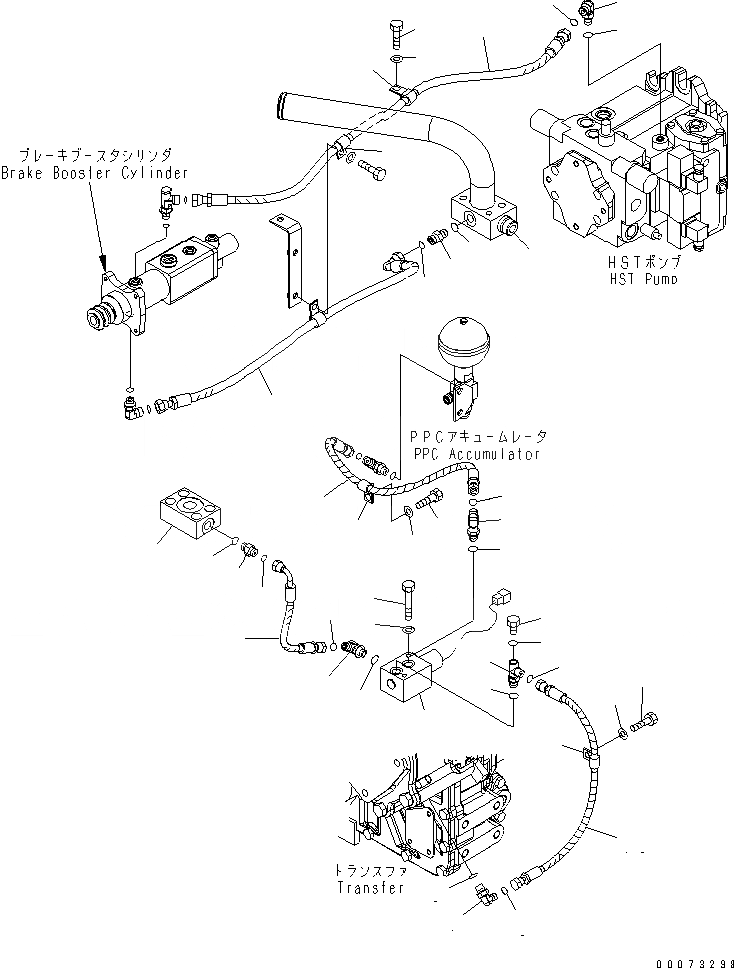 ブレーキブースタシリンダ
Brake Booster Cylinder

HSTポンプ
HST Pump

PPCアキュームレータ
PPC Accumulator

トランスファ
Transfer

00073298