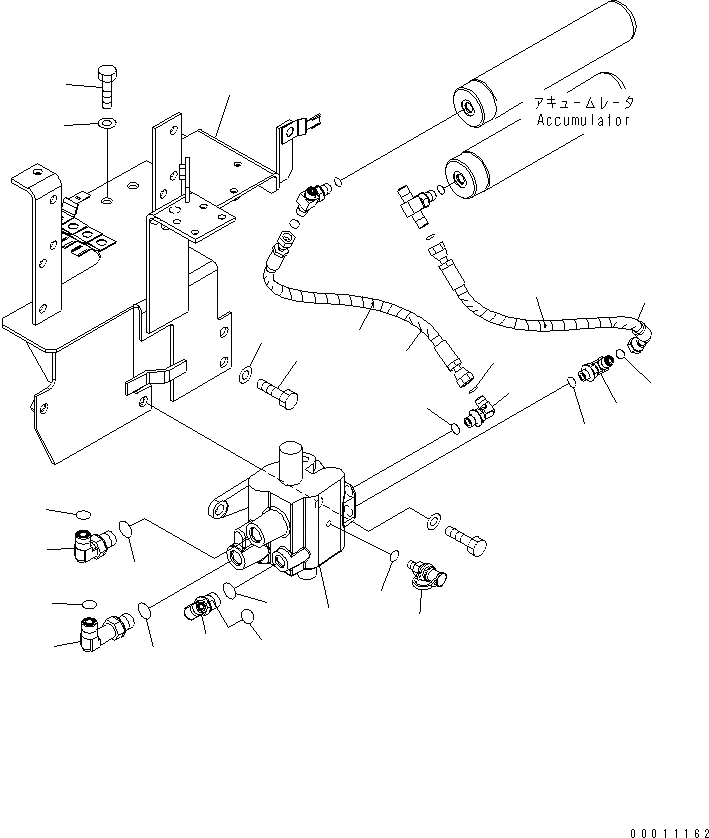 アキュームレータ
Accumulator

00011162