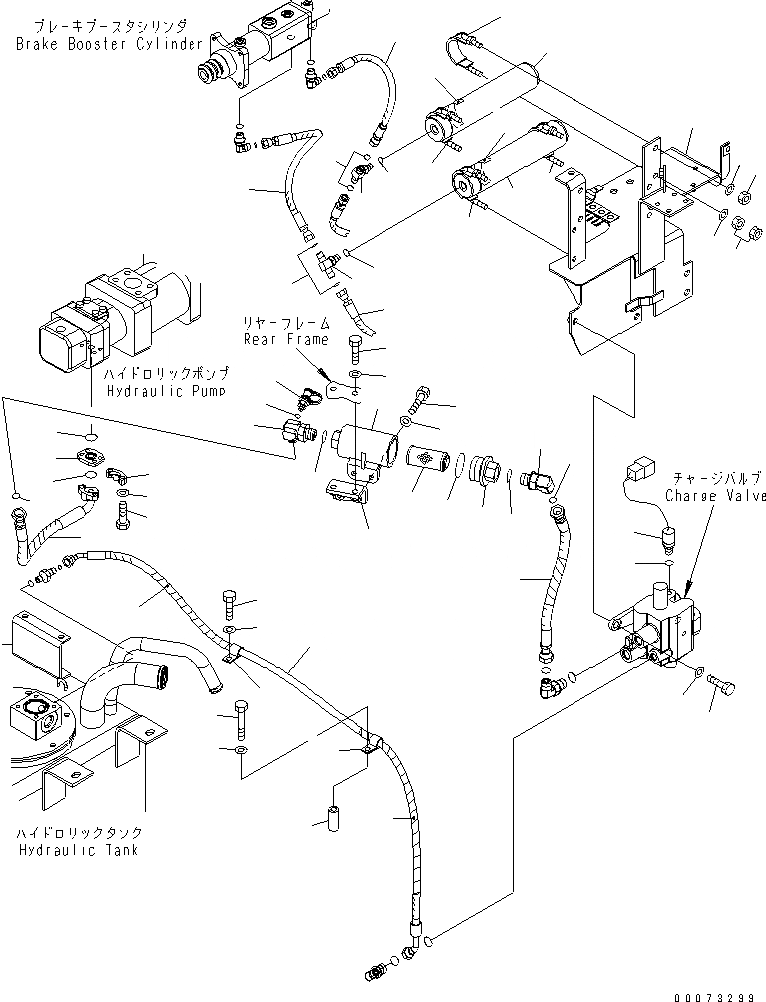 ブレーキブースタシリンダ
Brake Booster Cylinder

リヤーフレーム
Rear Frame

ハイドロリックポンプ
Hydraulic Pump

チャージバルブ
Charge Valve

ハイドロリックタンク
Hydraulic Tank

00073299