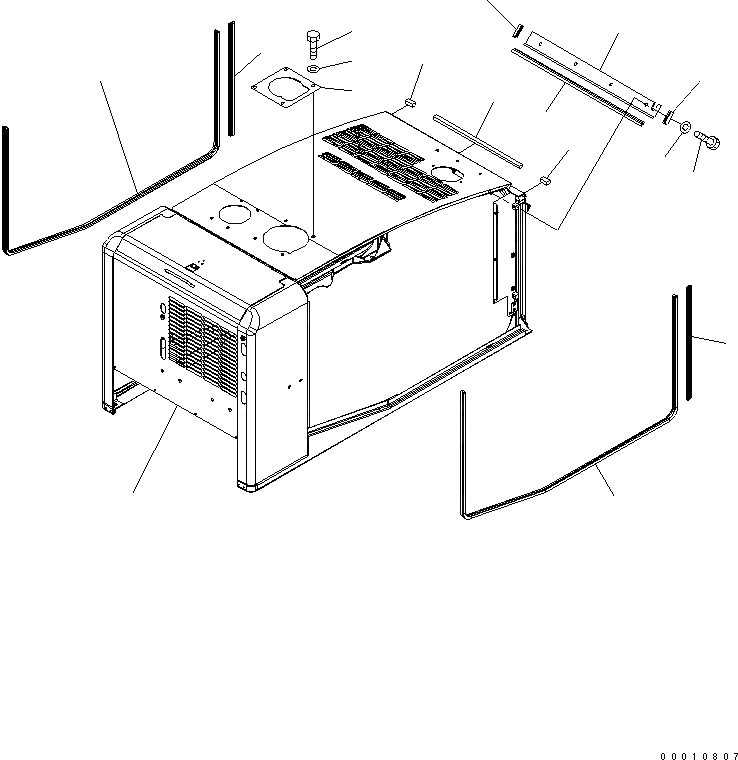 00010807