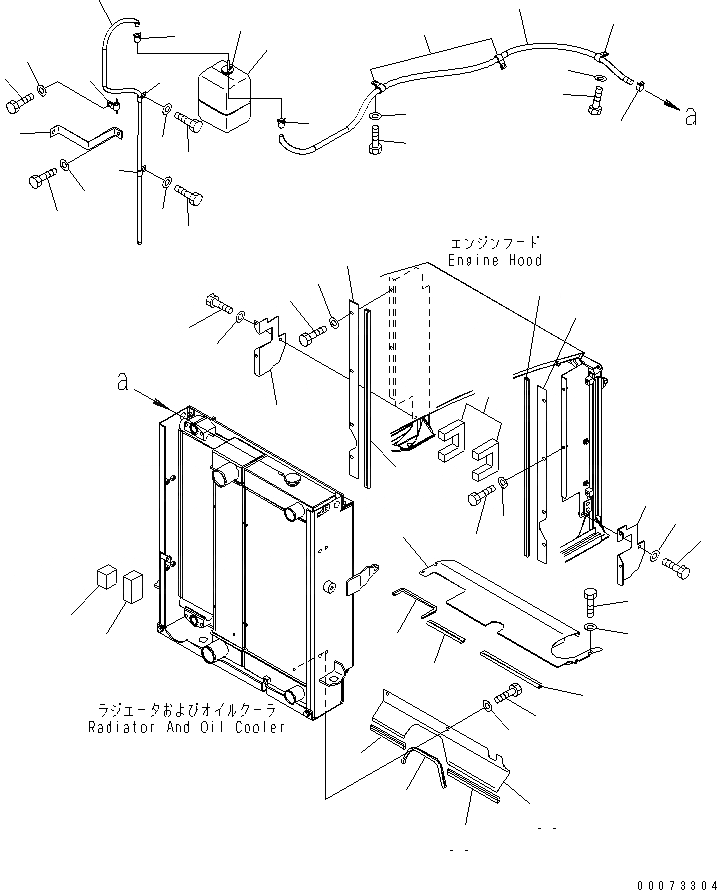 a

エンジンフード
Engine Hood

a

ラジエータおよびオイルクーラ
Radiator And Oil Cooler

00073304