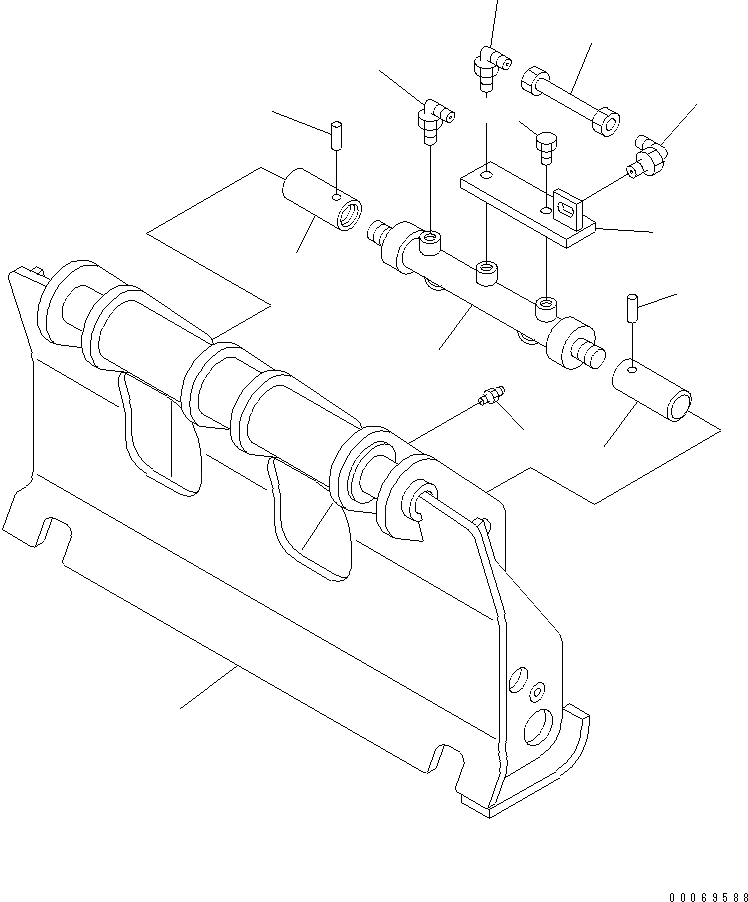 00069588