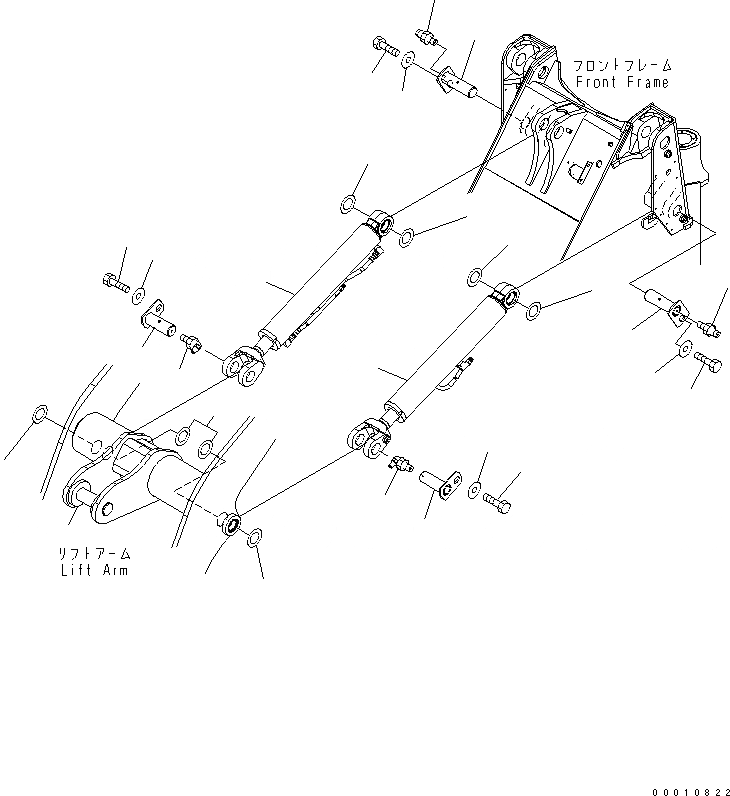 フロントフレーム
Front Frame

リフトアーム
Lift Arm

00010822