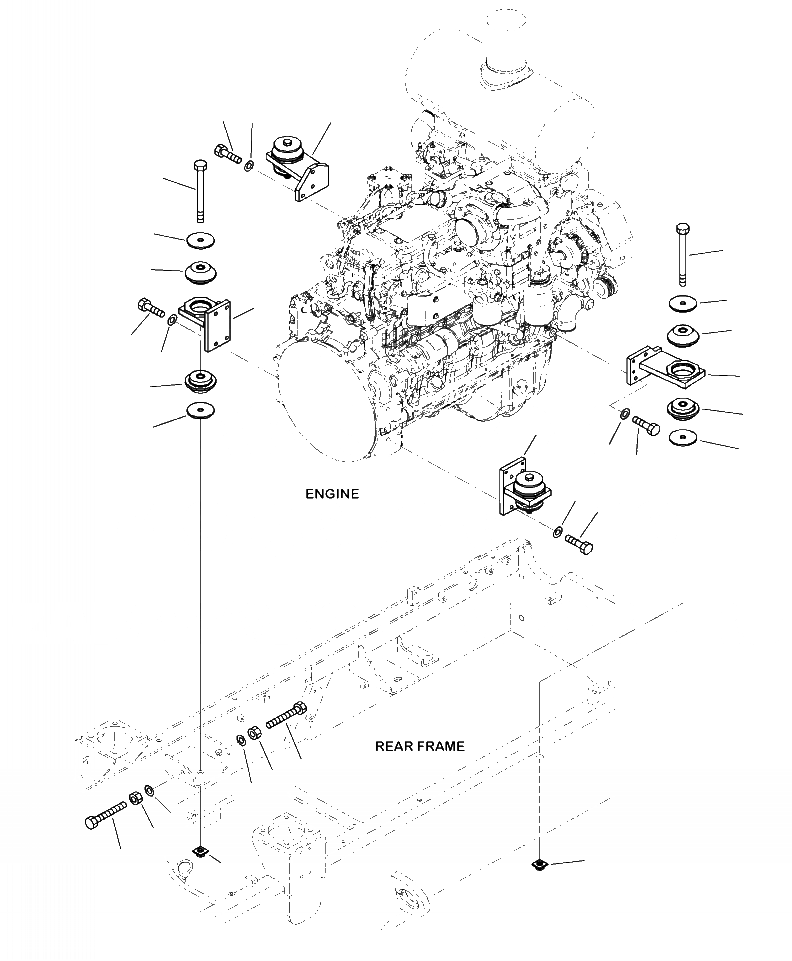 ENGINE

REAR FRAME