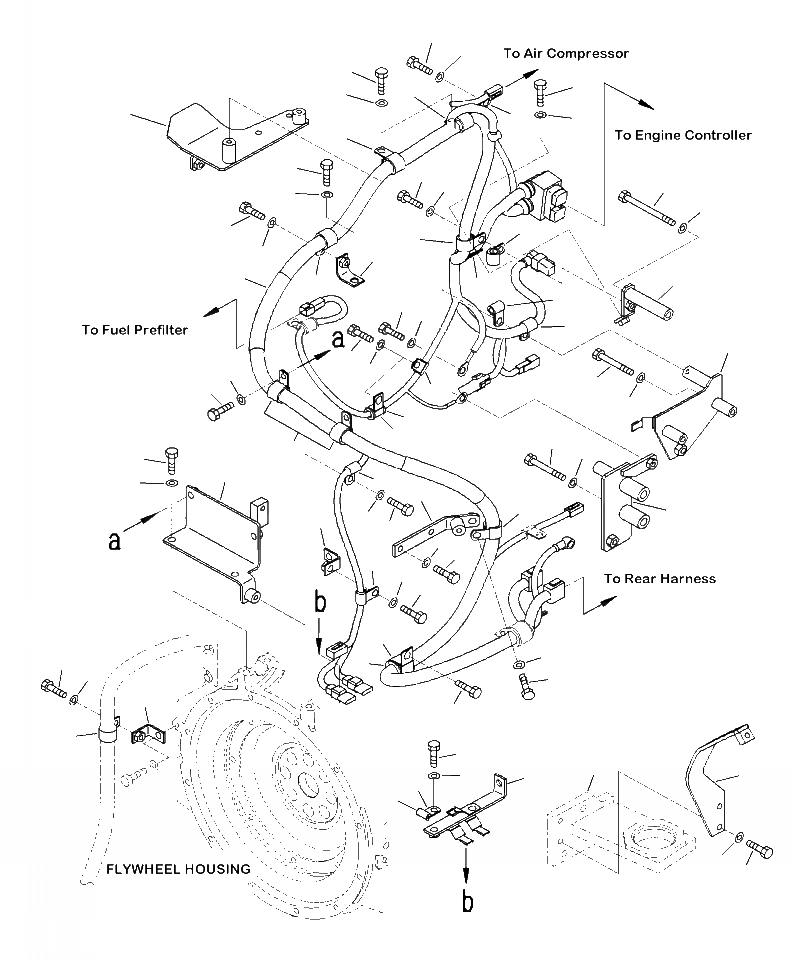 To Air Compressor

To Engine Controller

To Fuel Prefilter

a

a

To Rear Harness

b

FLYWHEEL HOUSING

b