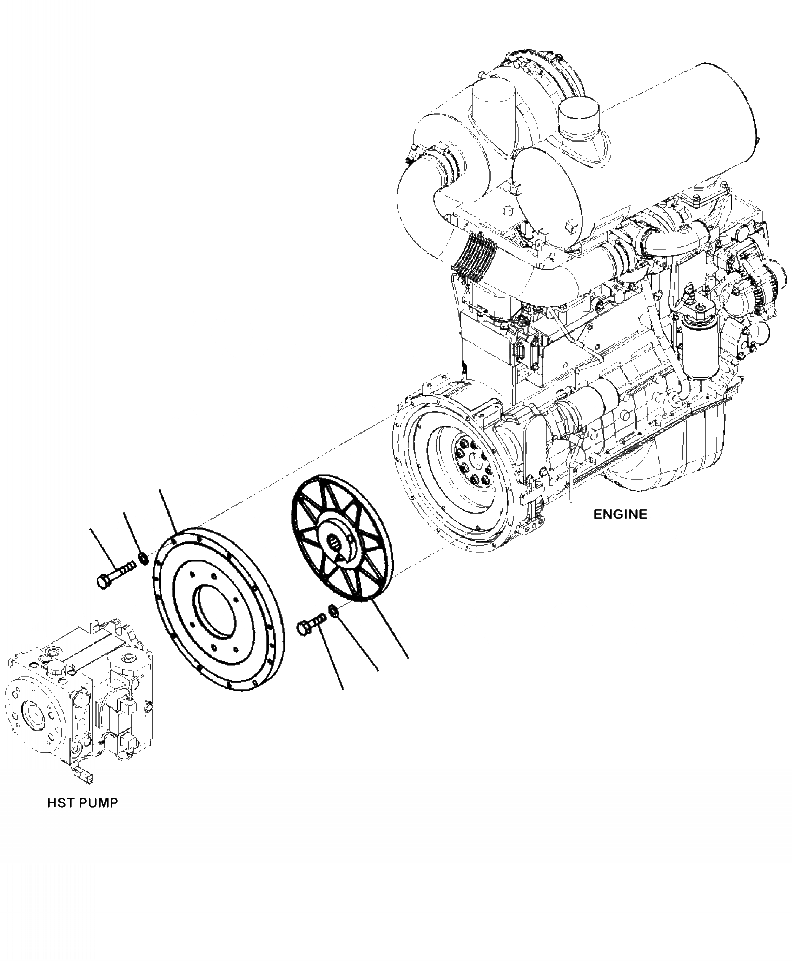 ENGINE

HST PUMP