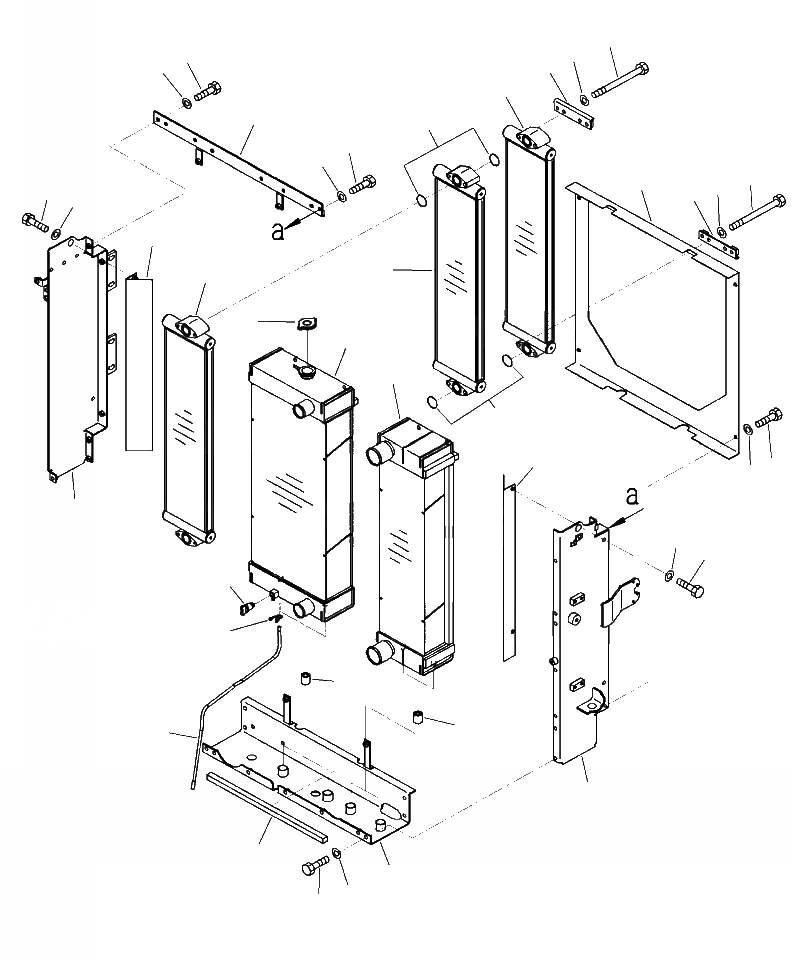 a
a