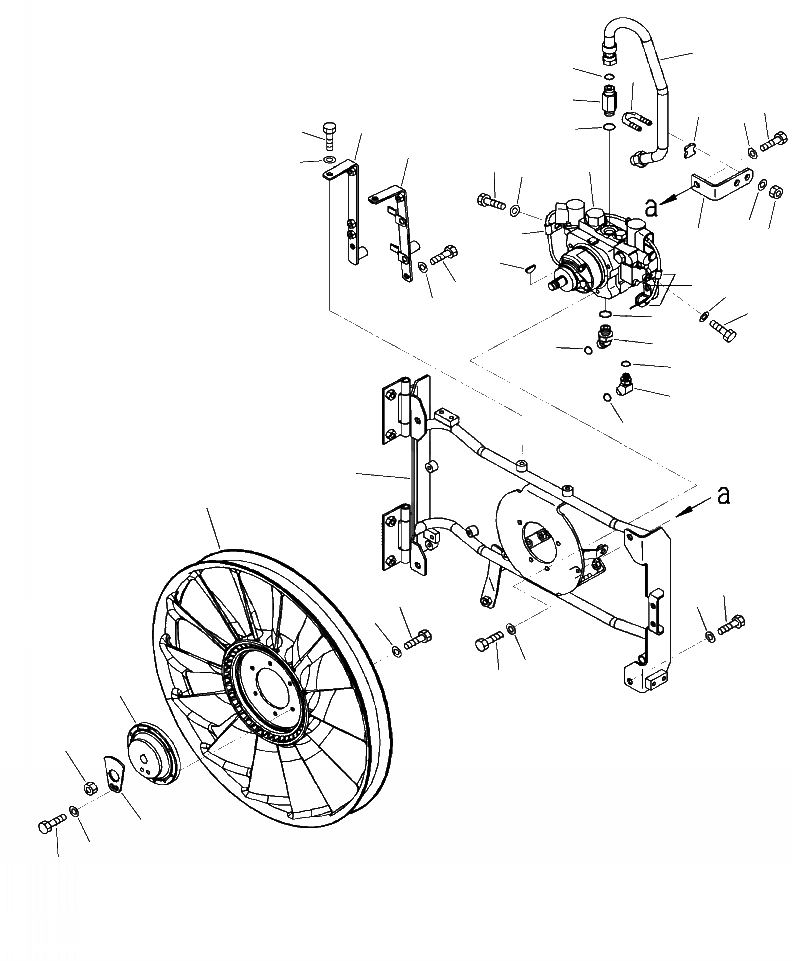 a

a