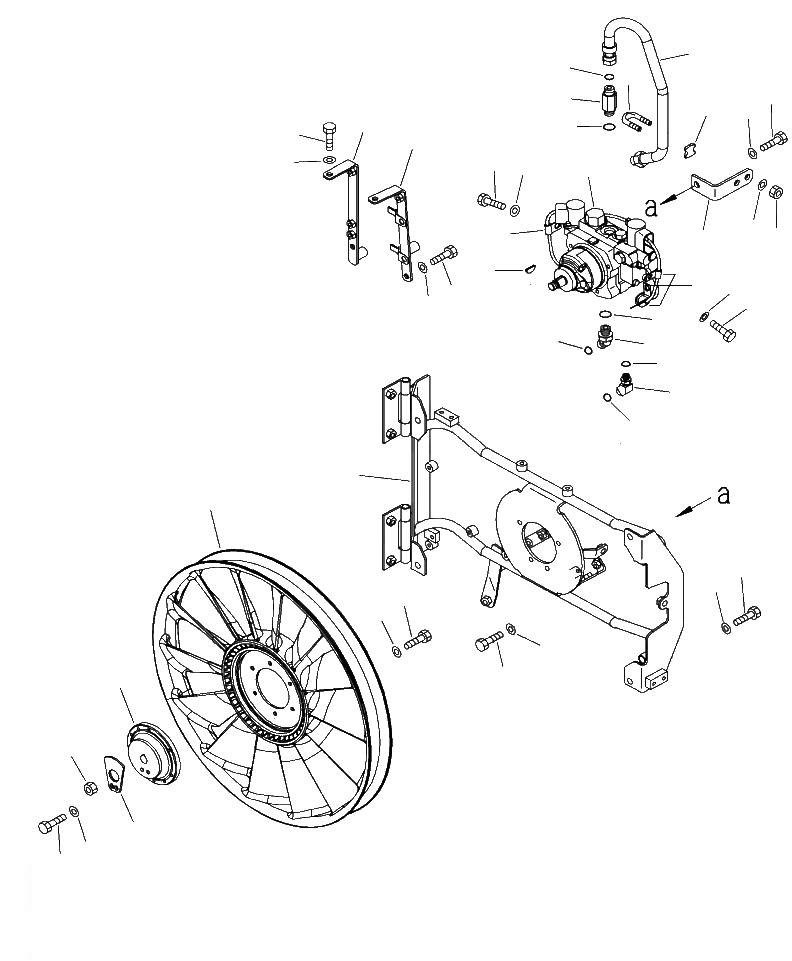 a

a