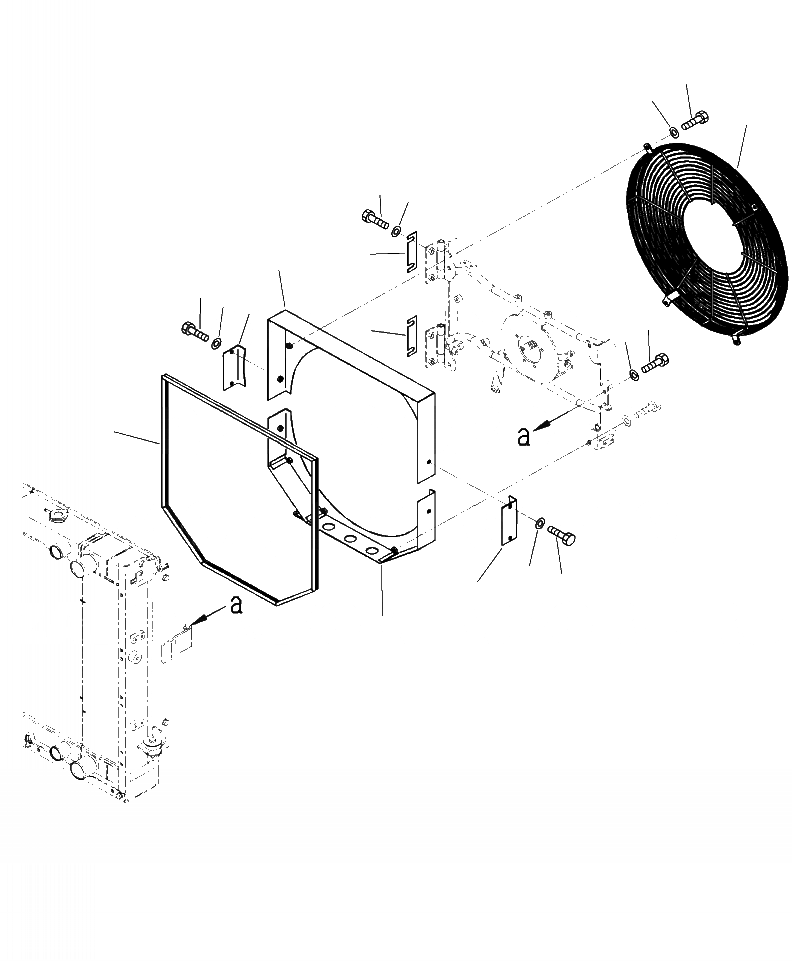 a

a