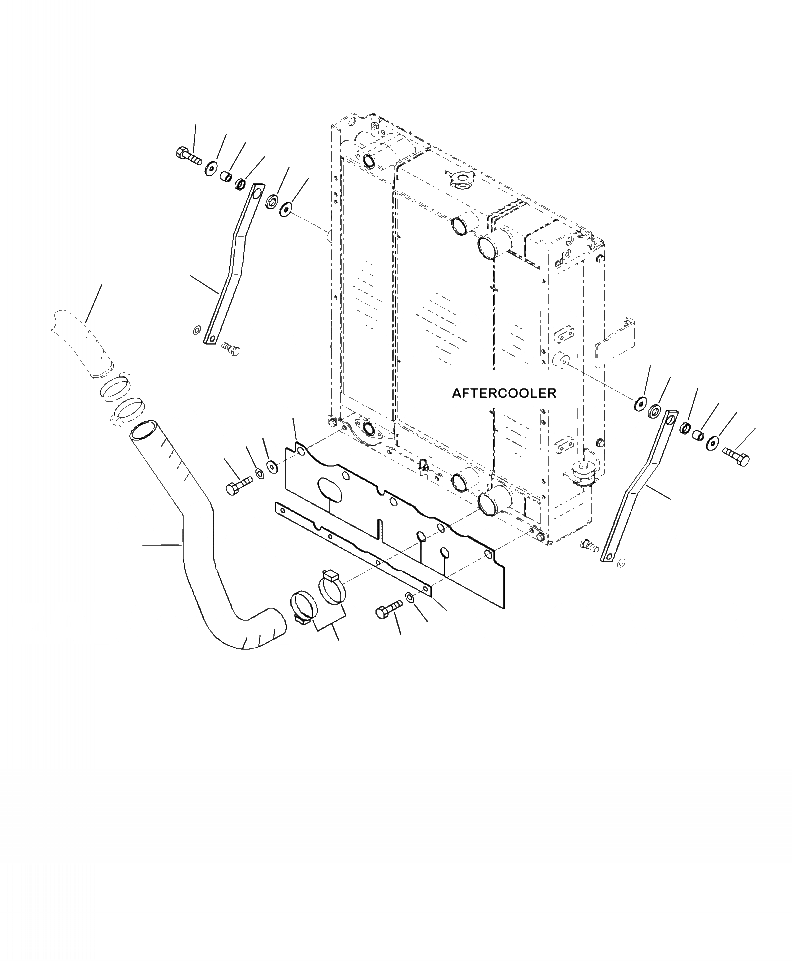 AFTERCOOLER