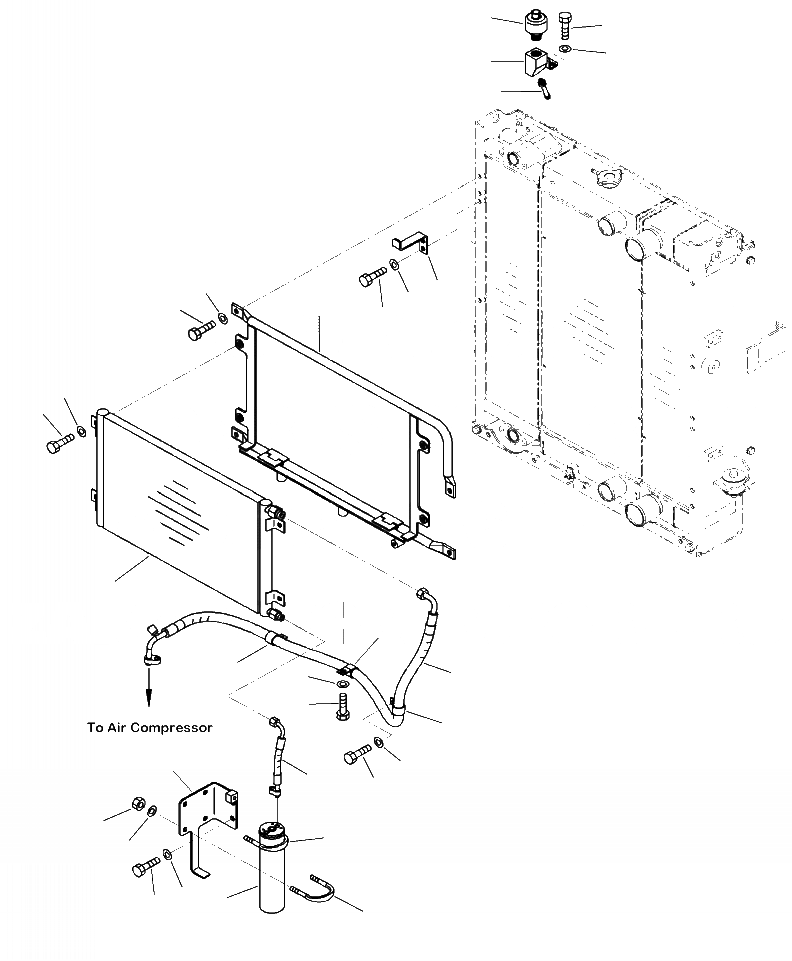 To Air Compressor