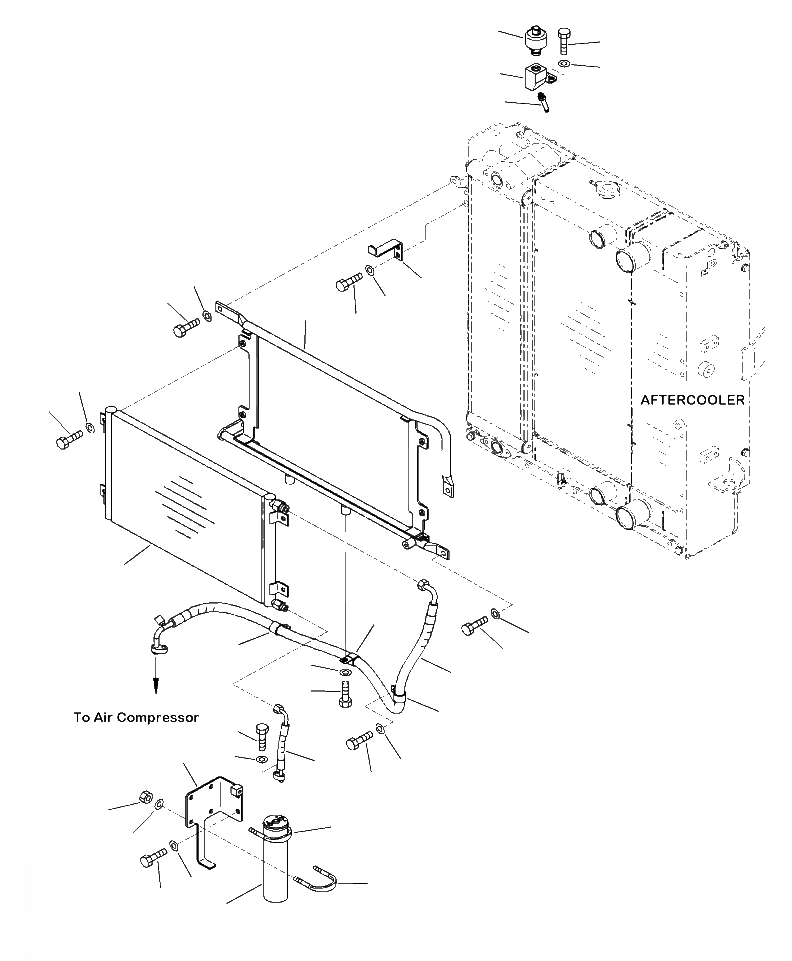 AFTERCOOLER

To Air Compressor