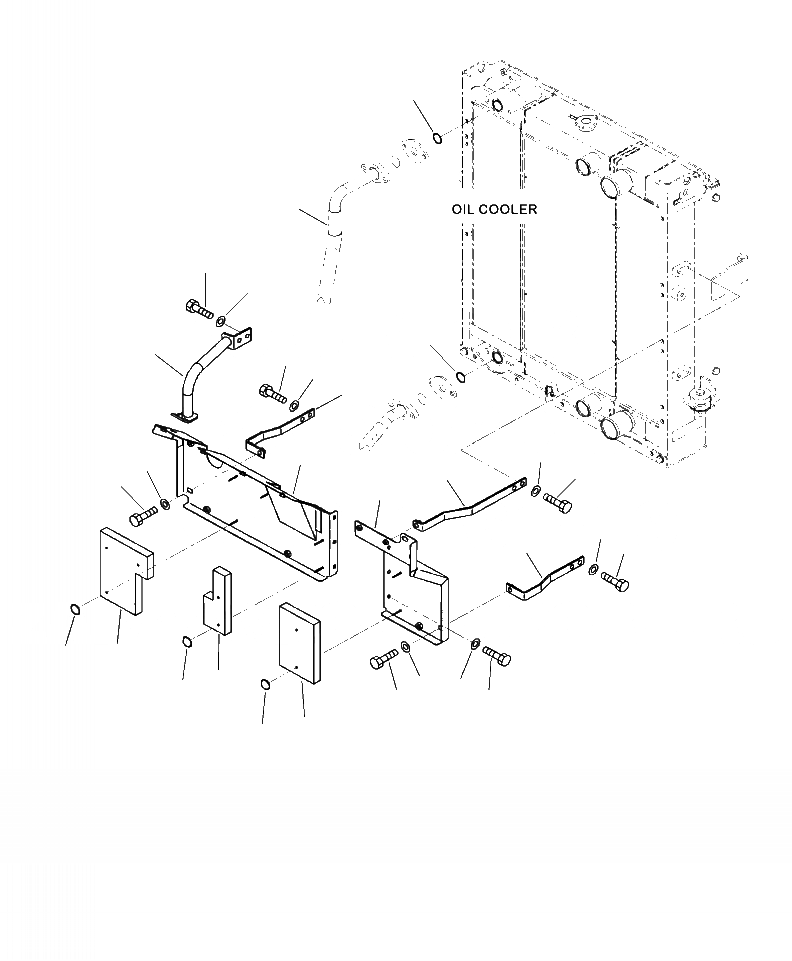 OIL COOLER