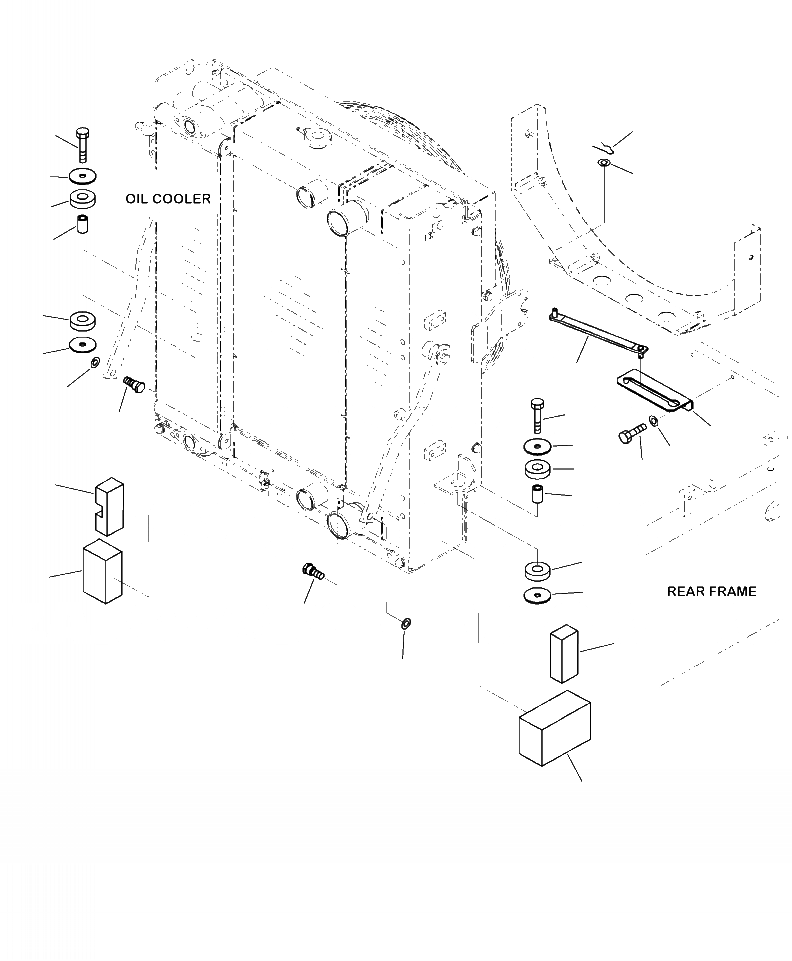 OIL COOLER

REAR FRAME