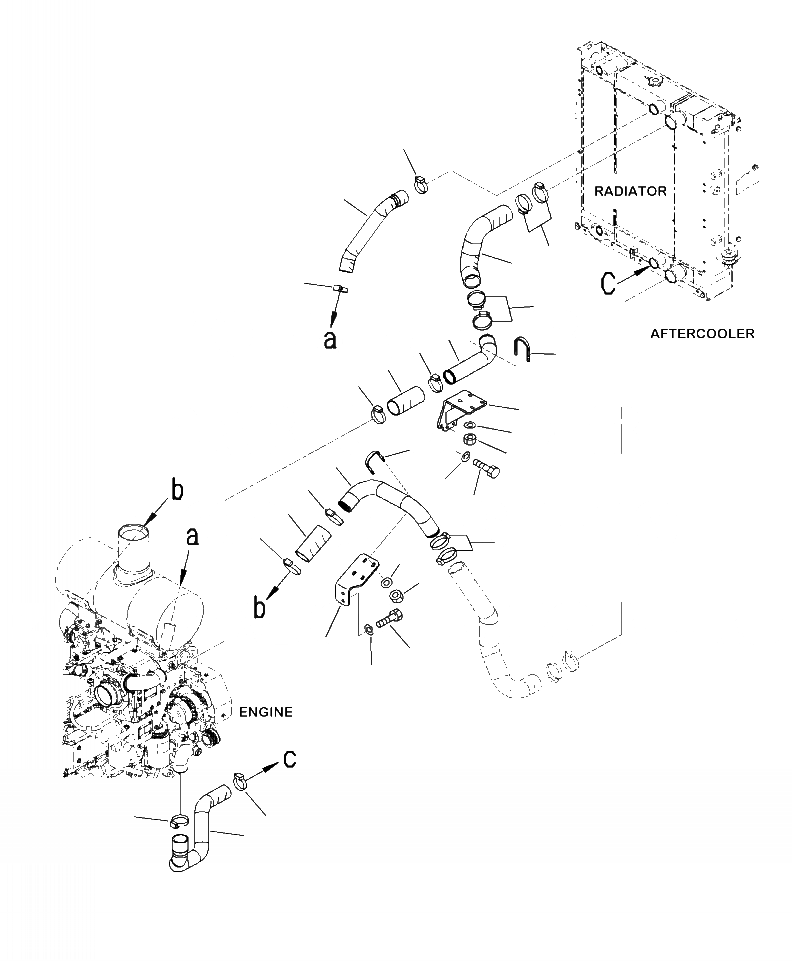 RADIATOR

C

AFTERCOOLER

a

b

a

b

ENGINE

c