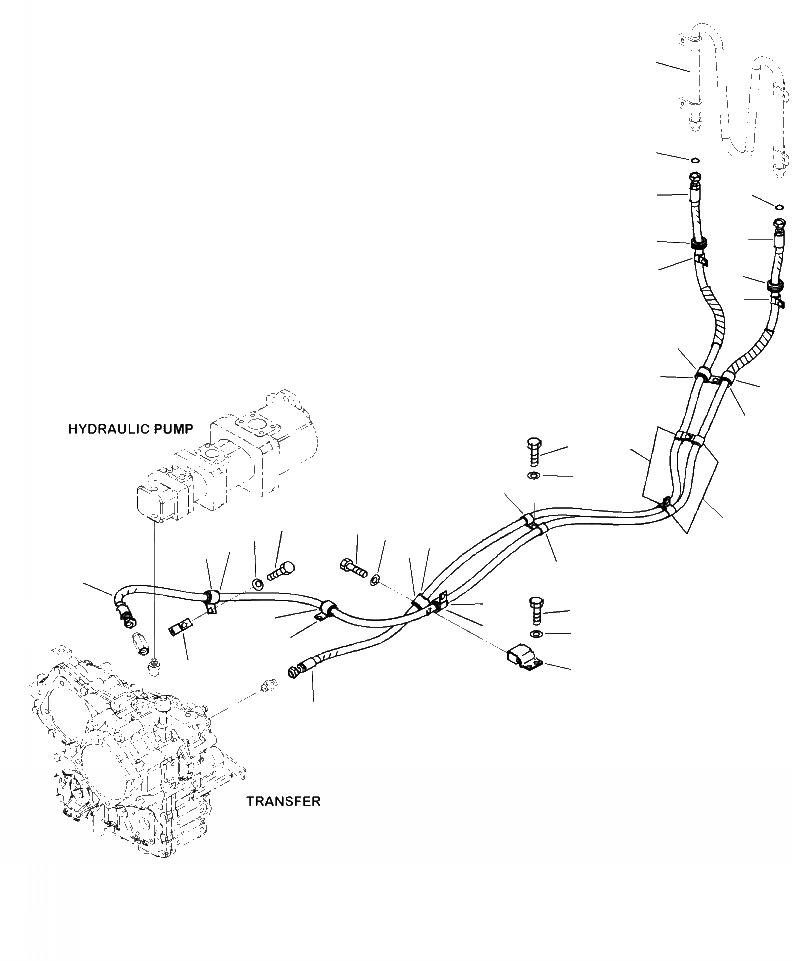 HYDRAULIC PUMP

TRANSFER